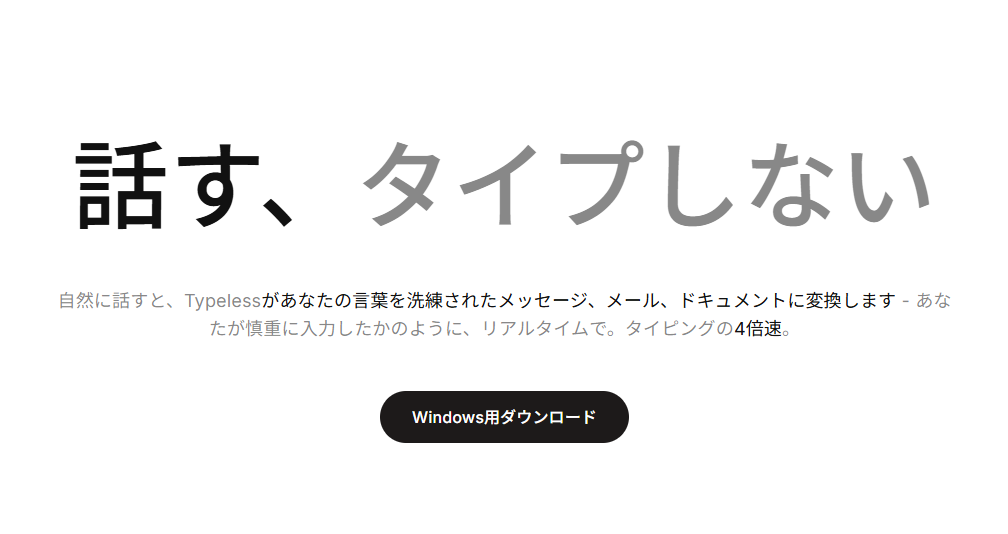 話す、タイプしない

自然に話すと、Typelessがあなたの言葉を洗練されたメッセージ、メール、ドキュメントに変換します - あなたが慎重に入力したかのように、リアルタイムで。タイピングの4倍速。

Windows用ダウンロード